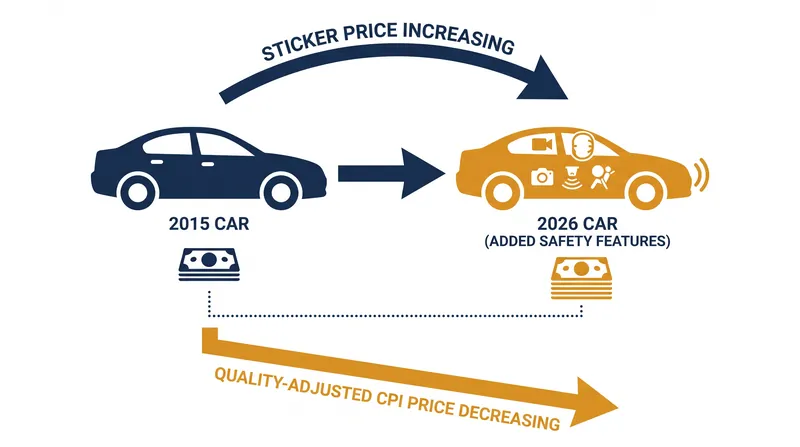 STICKER PRICE INCREASING

2015 CAR

2026 CAR
(ADDED SAFETY FEATURES)

QUALITY-ADJUSTED CPI PRICE DECREASING