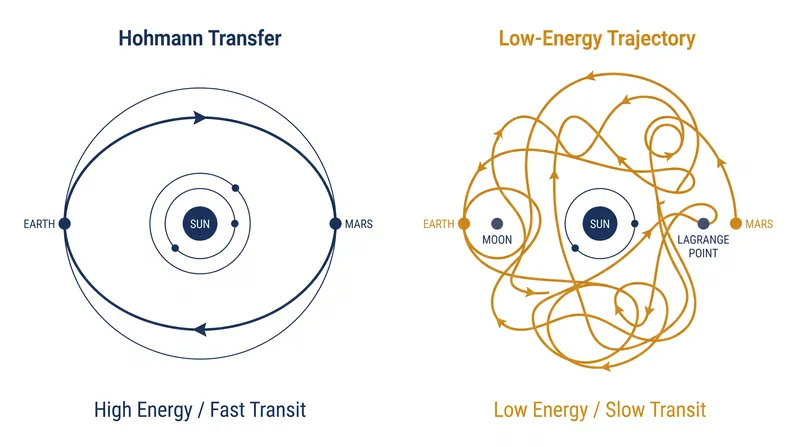 Hohmann Transfer

EARTH

SUN

MARS

High Energy / Fast Transit

Low-Energy Trajectory

EARTH

MOON

SUN

LAGRANGE POINT

MARS

Low Energy / Slow Transit