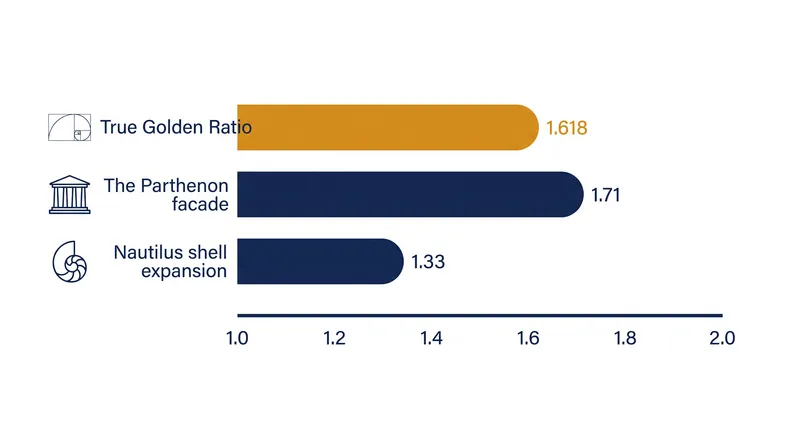 True Golden Ratio 1.618

The Parthenon facade 1.71

Nautilus shell expansion 1.33

1.0 1.2 1.4 1.6 1.8 2.0