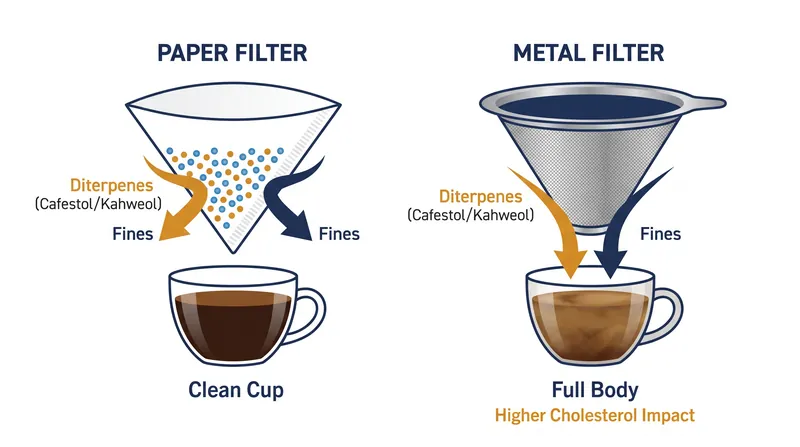 PAPER FILTER

Diterpenes
(Cafestol/Kahweol)

Fines

Fines

Clean Cup

METAL FILTER

Diterpenes
(Cafestol/Kahweol)

Fines

Full Body
Higher Cholesterol Impact