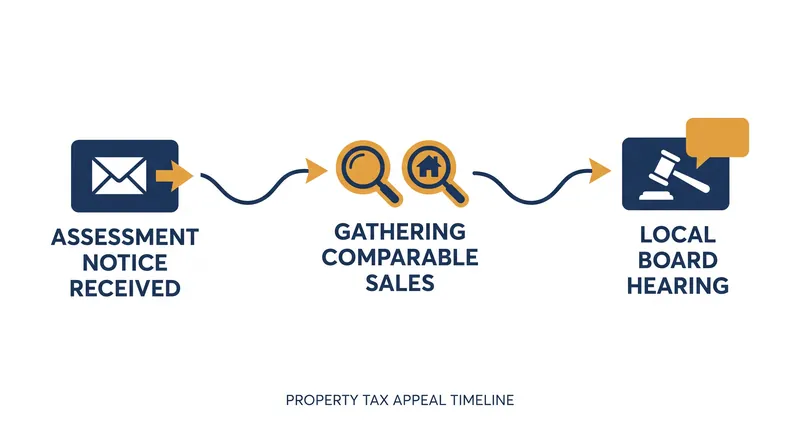 ASSESSMENT NOTICE RECEIVED

GATHERING COMPARABLE SALES

LOCAL BOARD HEARING

PROPERTY TAX APPEAL TIMELINE