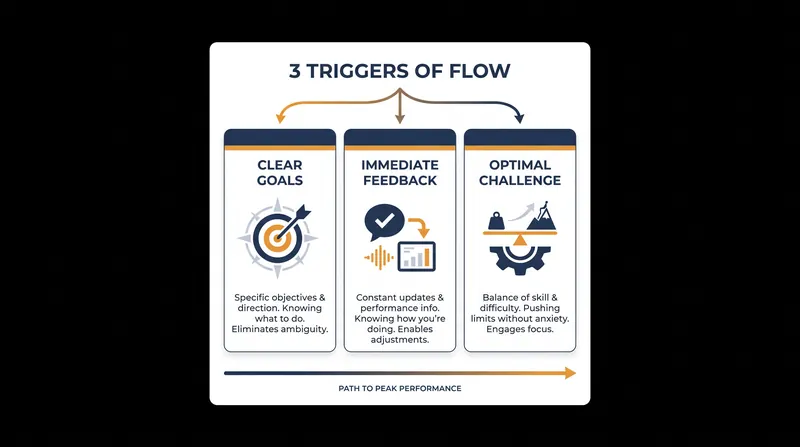 3 TRIGGERS OF FLOW

CLEAR GOALS

Specific objectives & direction. Knowing what to do. Eliminates ambiguity.

IMMEDIATE FEEDBACK

Constant updates & performance info. Knowing how you're doing. Enables adjustments.

OPTIMAL CHALLENGE

Balance of skill & difficulty. Pushing limits without anxiety. Engages focus.

PATH TO PEAK PERFORMANCE