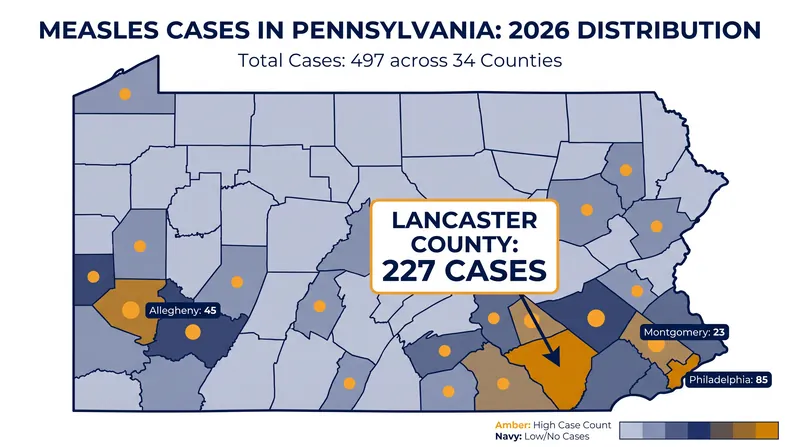 MEASLES CASES IN PENNSYLVANIA: 2026 DISTRIBUTION

Total Cases: 497 across 34 Counties

LANCASTER COUNTY: 227 CASES

Allegheny: 45

Montgomery: 23

Philadelphia: 85

Amber: High Case Count
Navy: Low/No Cases