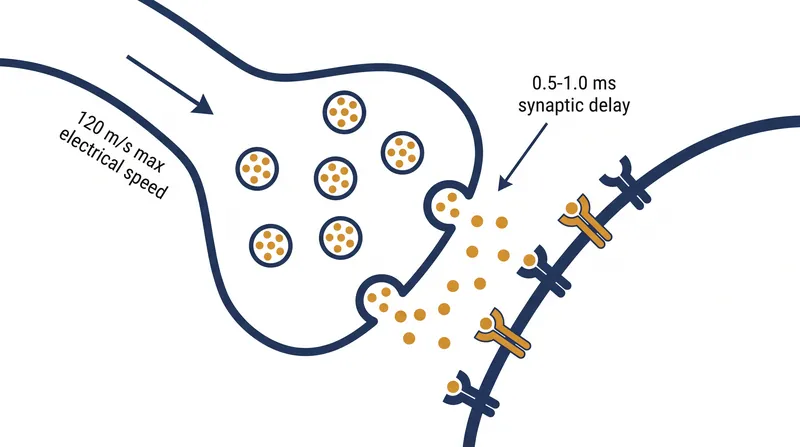 120 m/s max electrical speed

0.5-1.0 ms synaptic delay