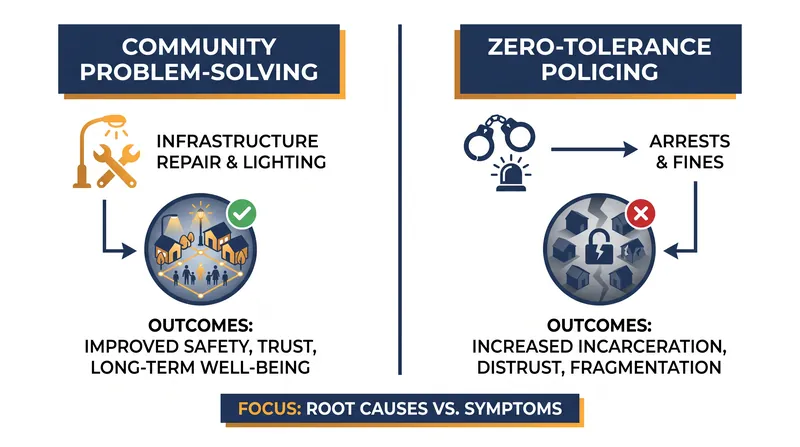 COMMUNITY PROBLEM-SOLVING

INFRASTRUCTURE REPAIR & LIGHTING

OUTCOMES:
IMPROVED SAFETY, TRUST, LONG-TERM WELL-BEING

ZERO-TOLERANCE POLICING

ARRESTS & FINES

OUTCOMES:
INCREASED INCARCERATION, DISTRUST, FRAGMENTATION

FOCUS: ROOT CAUSES VS. SYMPTOMS