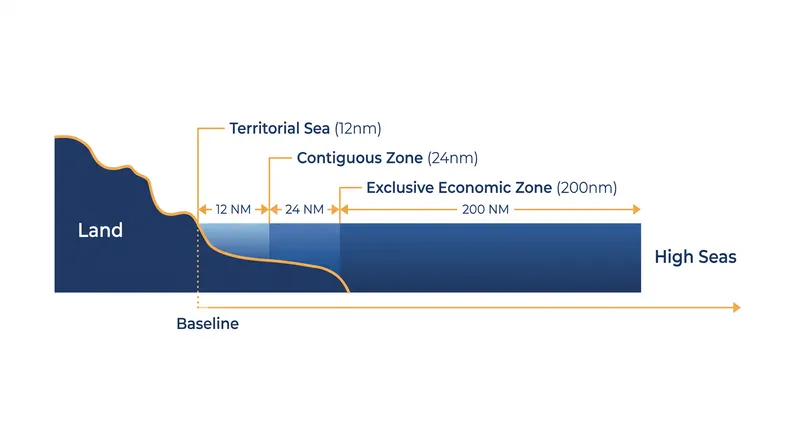 Territorial Sea (12nm)

Contiguous Zone (24nm)

Exclusive Economic Zone (200nm)

12 NM

24 NM

200 NM

Land

High Seas

Baseline