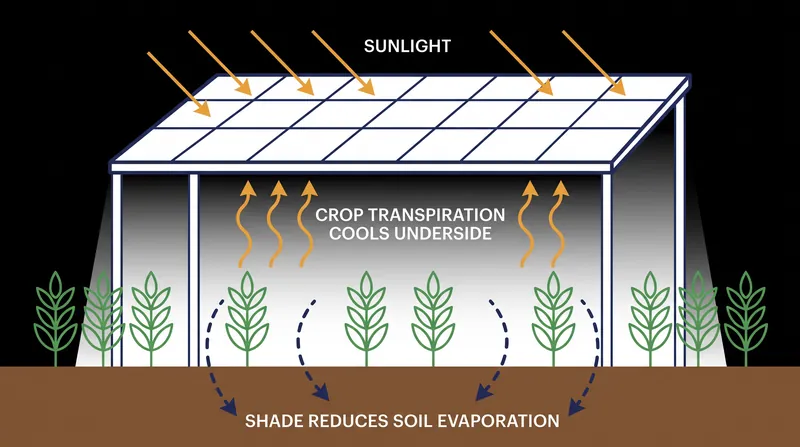 SUNLIGHT

CROP TRANSPIRATION COOLS UNDERSIDE

SHADE REDUCES SOIL EVAPORATION