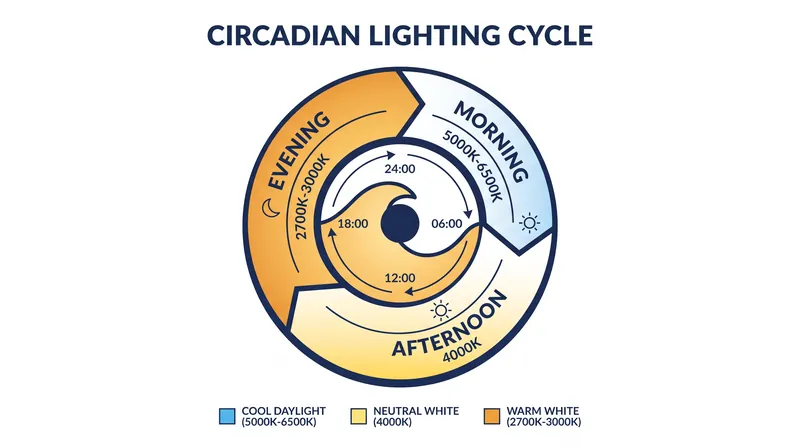 CIRCADIAN LIGHTING CYCLE

MORNING
5000K-6500K

AFTERNOON
4000K

EVENING
2700K-3000K

24:00
06:00
12:00
18:00

COOL DAYLIGHT (5000K-6500K)
NEUTRAL WHITE (4000K)
WARM WHITE (2700K-3000K)