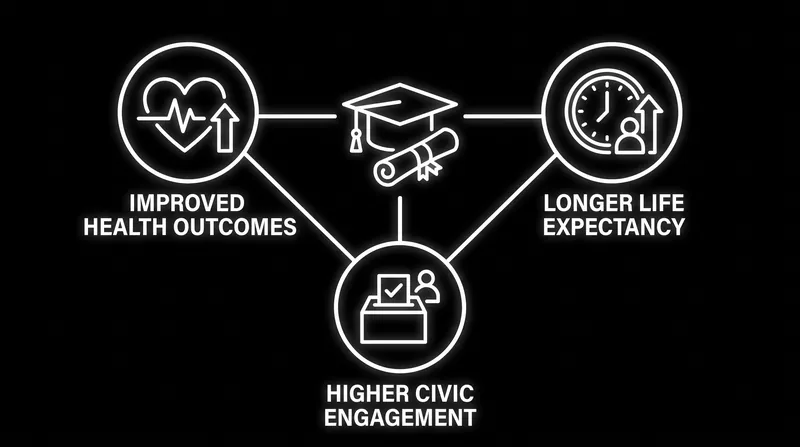 IMPROVED HEALTH OUTCOMES

LONGER LIFE EXPECTANCY

HIGHER CIVIC ENGAGEMENT