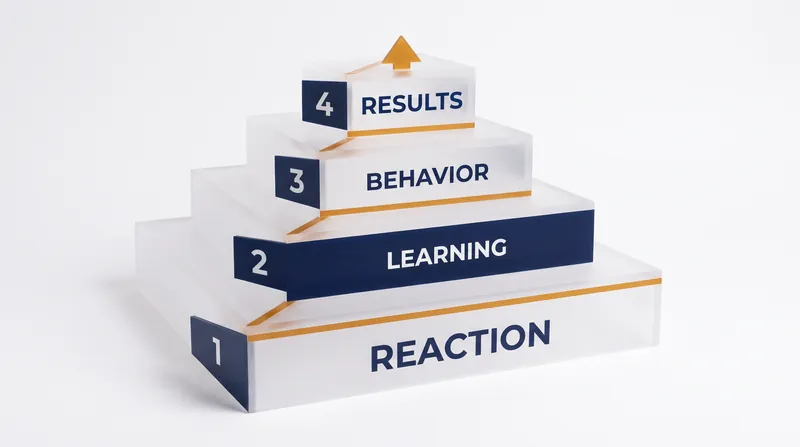 4 RESULTS
3 BEHAVIOR
2 LEARNING
1 REACTION