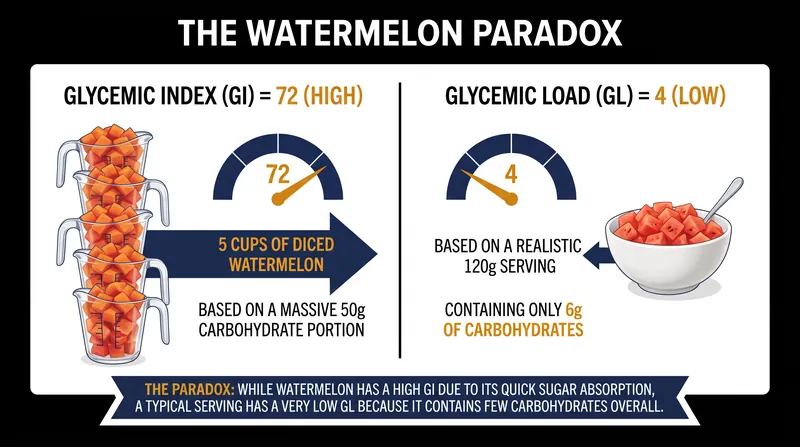 THE WATERMELON PARADOX

GLYCEMIC INDEX (GI) = 72 (HIGH)

72

5 CUPS OF DICED WATERMELON

BASED ON A MASSIVE 50g CARBOHYDRATE PORTION

GLYCEMIC LOAD (GL) = 4 (LOW)

4

BASED ON A REALISTIC 120g SERVING

CONTAINING ONLY 6g OF CARBOHYDRATES

THE PARADOX: WHILE WATERMELON HAS A HIGH GI DUE TO ITS QUICK SUGAR ABSORPTION, A TYPICAL SERVING HAS A VERY LOW GL BECAUSE IT CONTAINS FEW CARBOHYDRATES OVERALL.