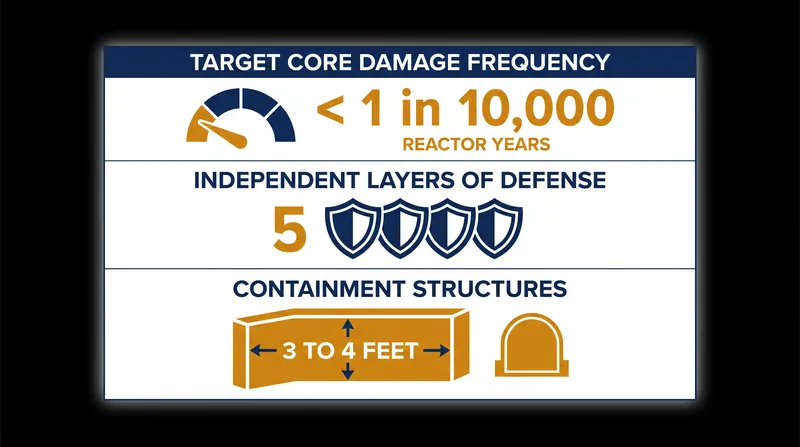 TARGET CORE DAMAGE FREQUENCY

< 1 in 10,000
REACTOR YEARS

INDEPENDENT LAYERS OF DEFENSE

5

CONTAINMENT STRUCTURES

3 TO 4 FEET