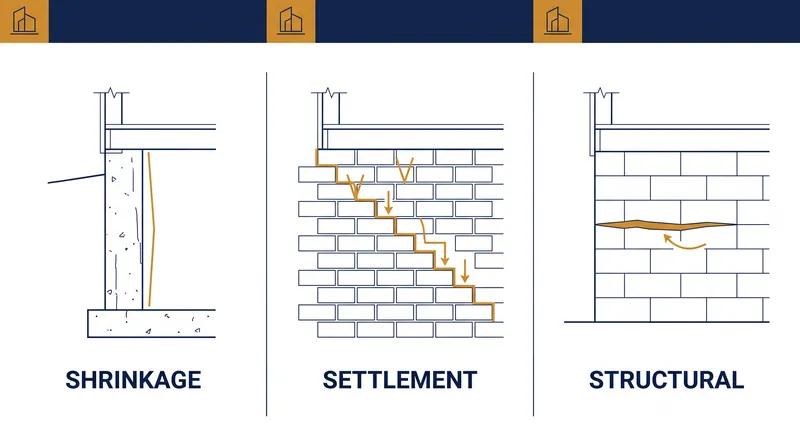 SHRINKAGE

SETTLEMENT

STRUCTURAL