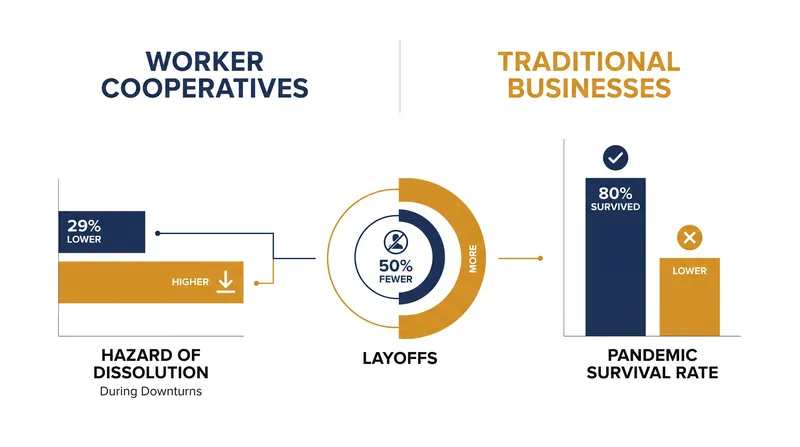 WORKER COOPERATIVES

TRADITIONAL BUSINESSES

29% LOWER

HIGHER

HAZARD OF DISSOLUTION
During Downturns

50% FEWER

MORE

LAYOFFS

80% SURVIVED

LOWER

PANDEMIC SURVIVAL RATE