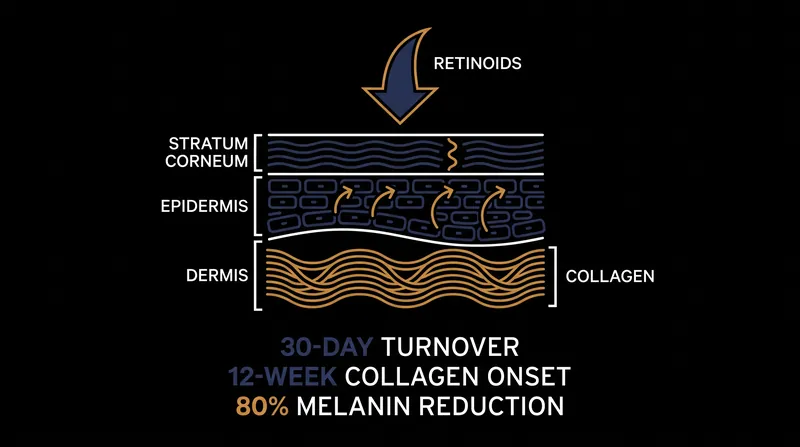 RETINOIDS

STRATUM CORNEUM

EPIDERMIS

DERMIS

COLLAGEN

30-DAY TURNOVER
12-WEEK COLLAGEN ONSET
80% MELANIN REDUCTION