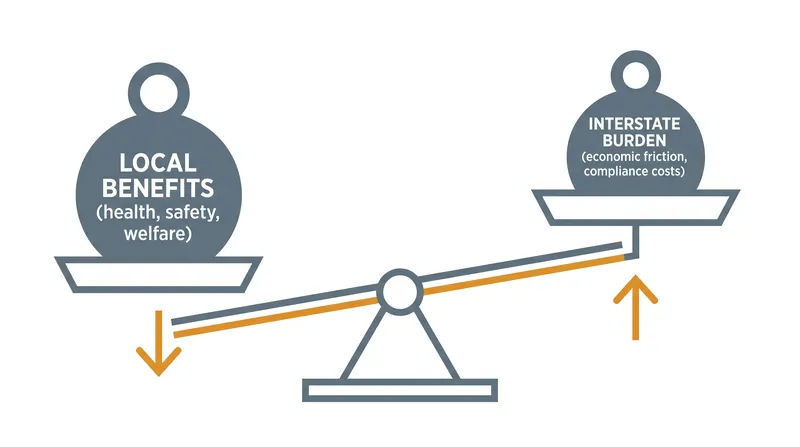 LOCAL BENEFITS
(health, safety, welfare)

INTERSTATE BURDEN
(economic friction, compliance costs)