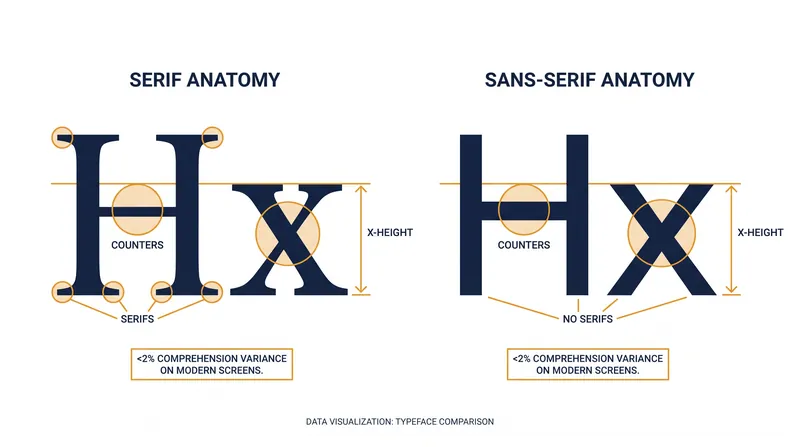 SERIF ANATOMY

Hx

COUNTERS

X-HEIGHT

SERIFS

<2% COMPREHENSION VARIANCE ON MODERN SCREENS.

SANS-SERIF ANATOMY

Hx

COUNTERS

X-HEIGHT

NO SERIFS

<2% COMPREHENSION VARIANCE ON MODERN SCREENS.

DATA VISUALIZATION: TYPEFACE COMPARISON