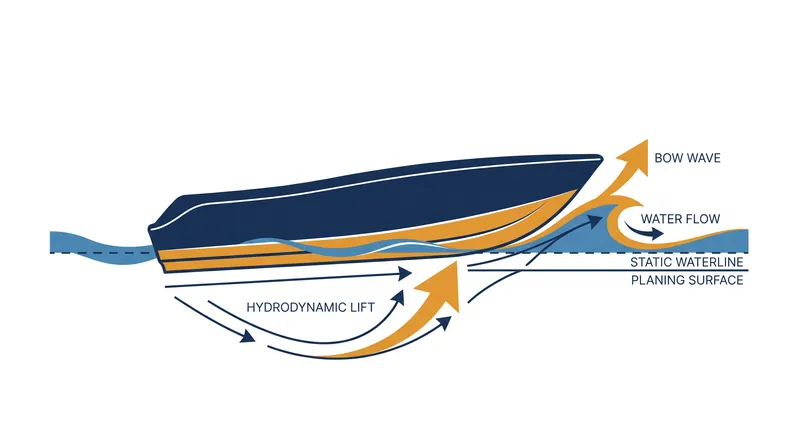 BOW WAVE
WATER FLOW
STATIC WATERLINE
PLANING SURFACE
HYDRODYNAMIC LIFT