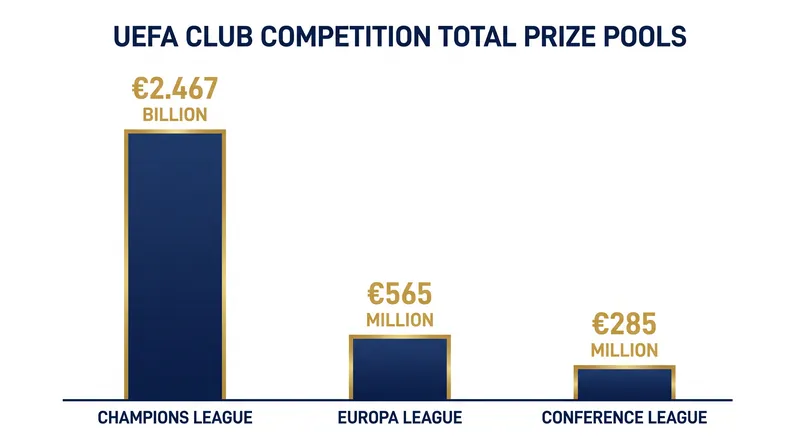 UEFA CLUB COMPETITION TOTAL PRIZE POOLS

€2.467 BILLION

€565 MILLION

€285 MILLION

CHAMPIONS LEAGUE

EUROPA LEAGUE

CONFERENCE LEAGUE