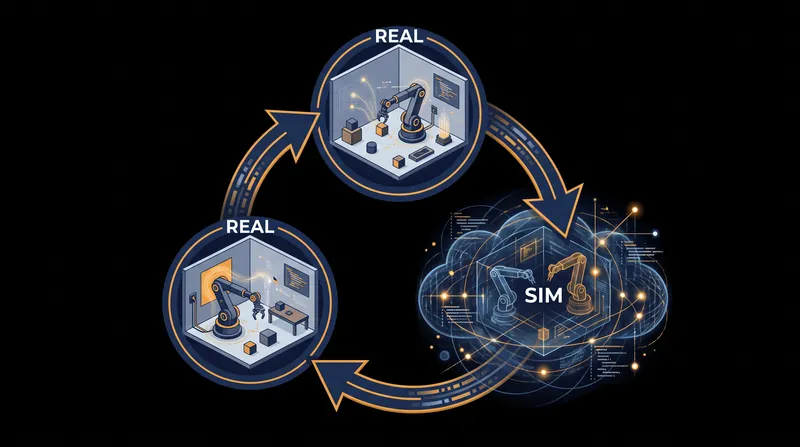 REAL

REAL

SIM