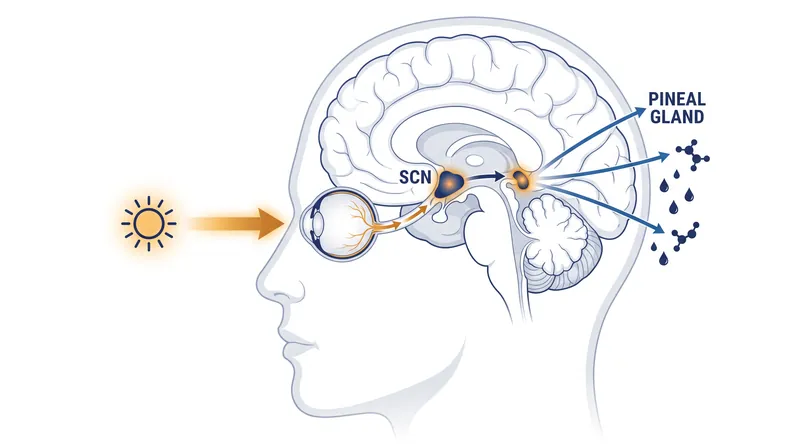 SCN

PINEAL GLAND