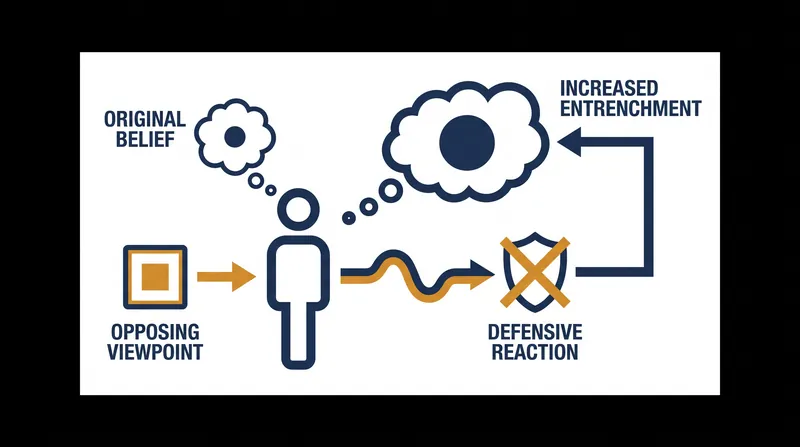 ORIGINAL BELIEF

INCREASED ENTRENCHMENT

OPPOSING VIEWPOINT

DEFENSIVE REACTION