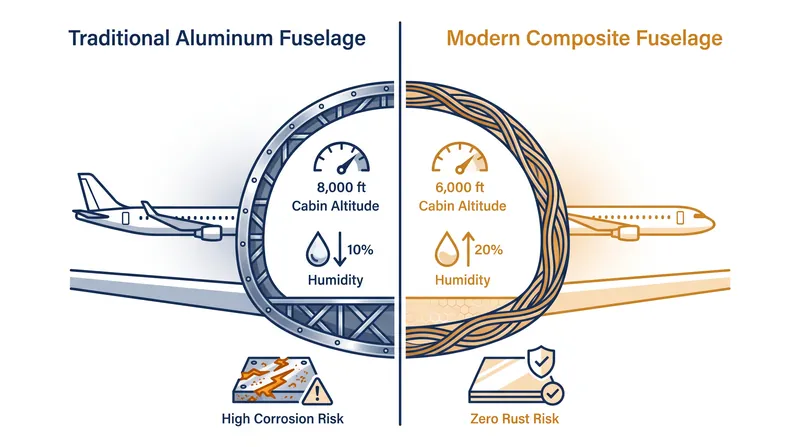 Traditional Aluminum Fuselage

8,000 ft
Cabin Altitude

10%
Humidity

High Corrosion Risk

Modern Composite Fuselage

6,000 ft
Cabin Altitude

20%
Humidity

Zero Rust Risk