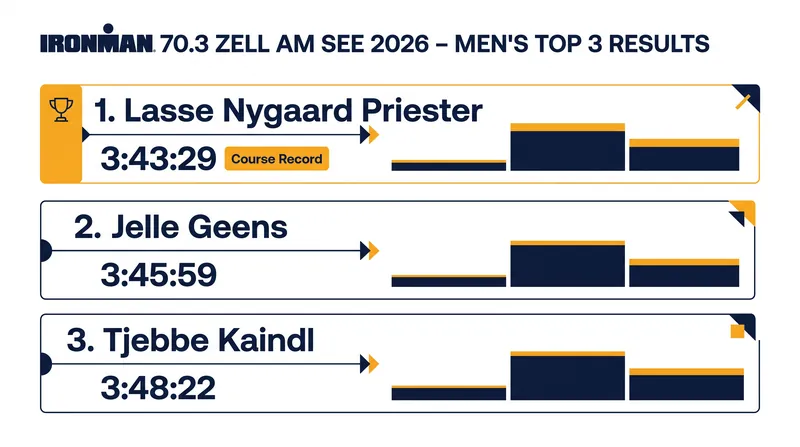 IRONMAN 70.3 ZELL AM SEE 2026 – MEN'S TOP 3 RESULTS

1. Lasse Nygaard Priester
3:43:29 Course Record

2. Jelle Geens
3:45:59

3. Tjebbe Kaindl
3:48:22