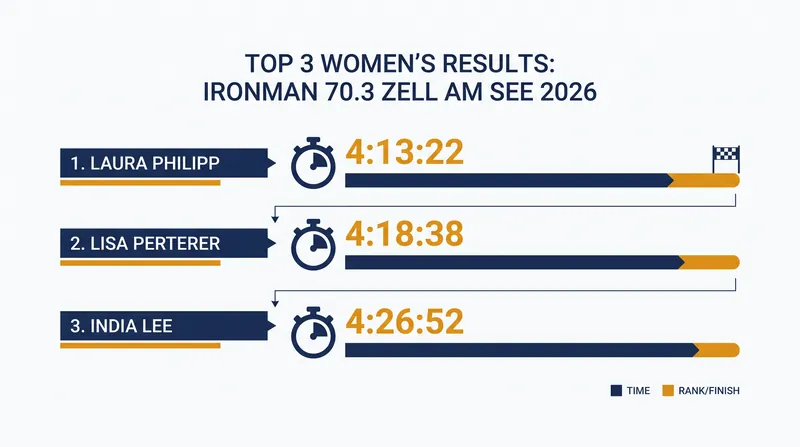 TOP 3 WOMEN'S RESULTS:
IRONMAN 70.3 ZELL AM SEE 2026

1. LAURA PHILIPP
4:13:22

2. LISA PERTERER
4:18:38

3. INDIA LEE
4:26:52

TIME
RANK/FINISH