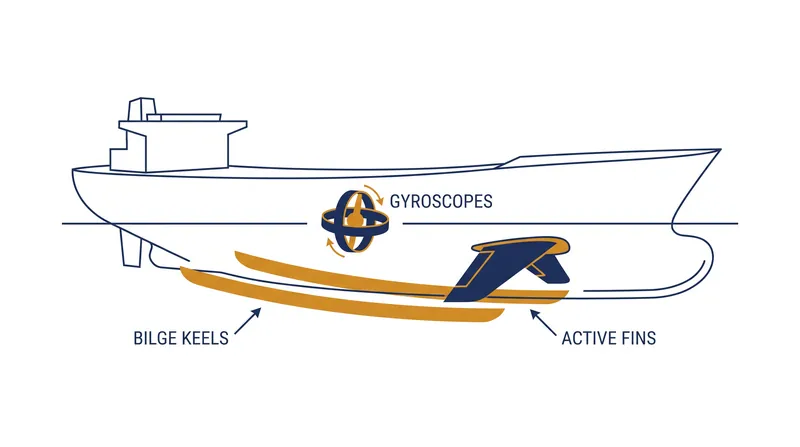 GYROSCOPES

BILGE KEELS

ACTIVE FINS