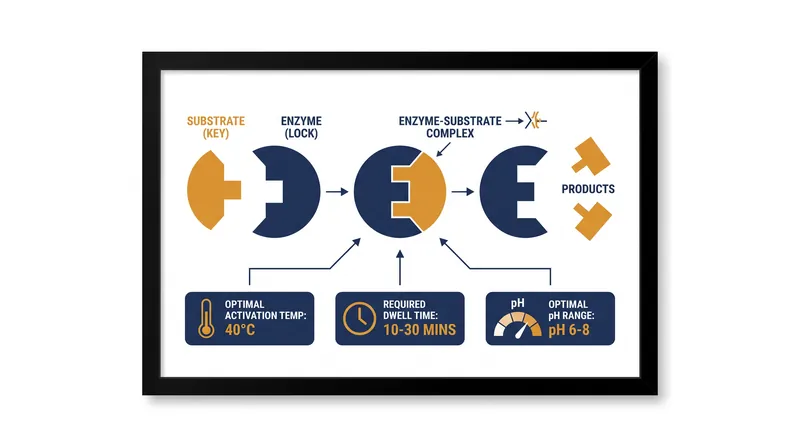 SUBSTRATE (KEY)

ENZYME (LOCK)

ENZYME-SUBSTRATE COMPLEX

PRODUCTS

OPTIMAL ACTIVATION TEMP: 40°C

REQUIRED DWELL TIME: 10-30 MINS

pH

OPTIMAL pH RANGE: pH 6-8