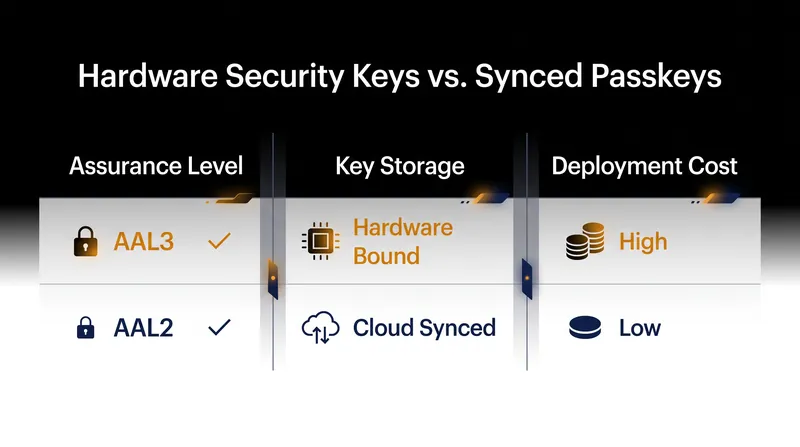 Hardware Security Keys vs. Synced Passkeys

| Assurance Level | Key Storage | Deployment Cost |
|---|---|---|
| AAL3 ✓ | Hardware Bound | High |
| AAL2 ✓ | Cloud Synced | Low |