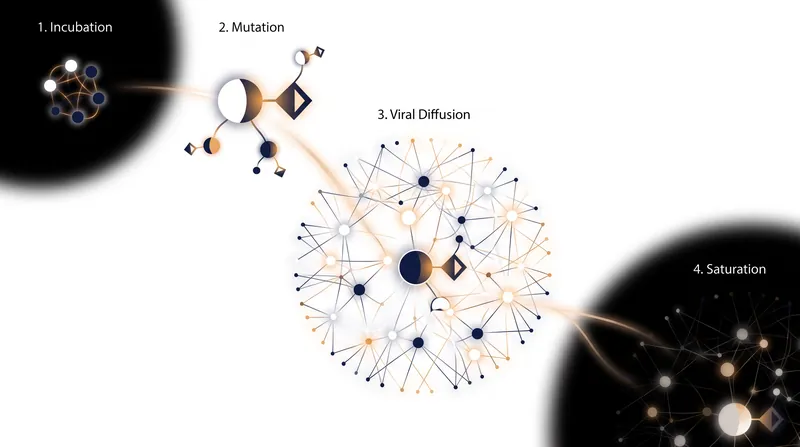 1. Incubation

2. Mutation

3. Viral Diffusion

4. Saturation