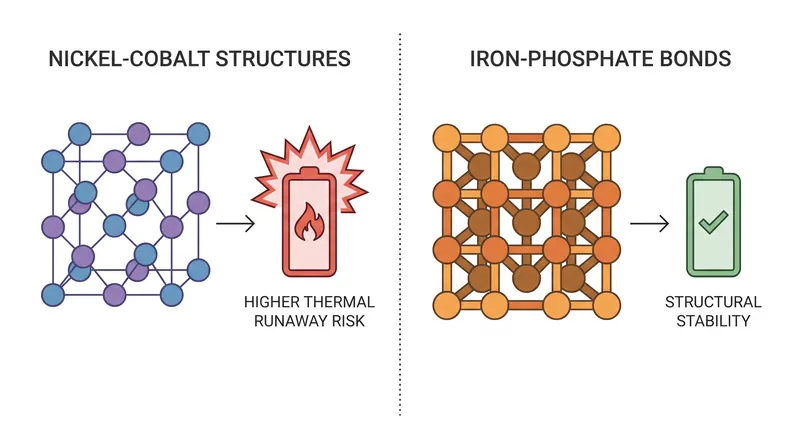 NICKEL-COBALT STRUCTURES

HIGHER THERMAL RUNAWAY RISK

IRON-PHOSPHATE BONDS

STRUCTURAL STABILITY