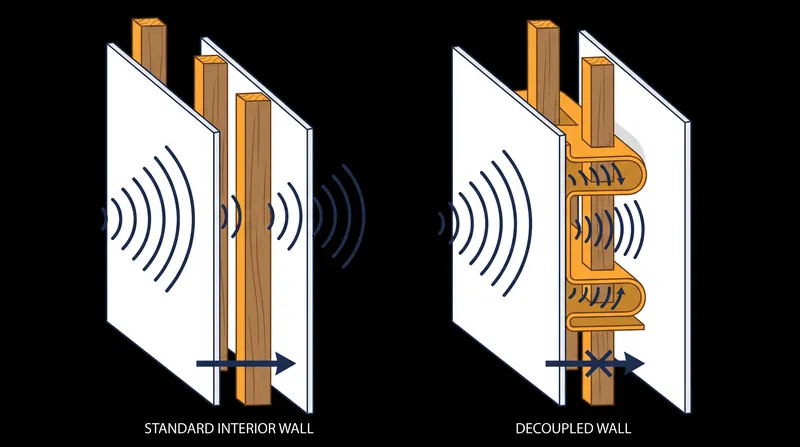 STANDARD INTERIOR WALL

DECOUPLED WALL