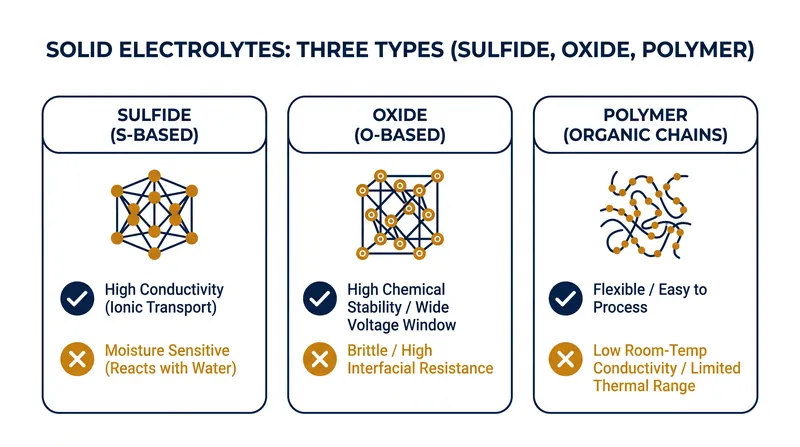 SOLID ELECTROLYTES: THREE TYPES (SULFIDE, OXIDE, POLYMER)

SULFIDE
(S-BASED)

High Conductivity (Ionic Transport)

Moisture Sensitive (Reacts with Water)

OXIDE
(O-BASED)

High Chemical Stability / Wide Voltage Window

Brittle / High Interfacial Resistance

POLYMER
(ORGANIC CHAINS)

Flexible / Easy to Process

Low Room-Temp Conductivity / Limited Thermal Range