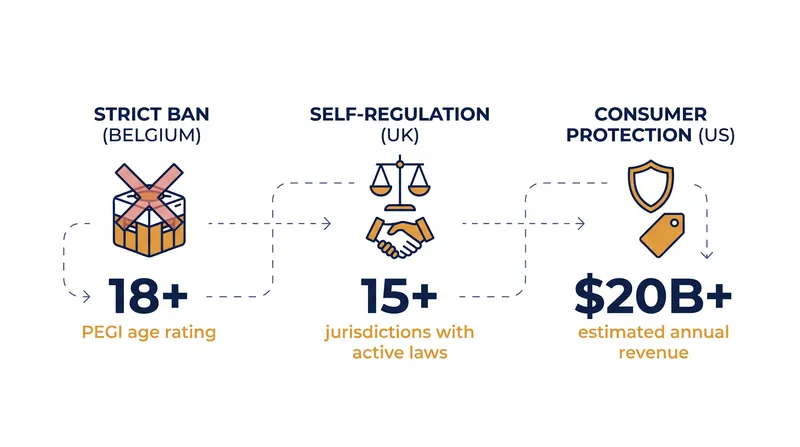 STRICT BAN
(BELGIUM)

18+
PEGI age rating

SELF-REGULATION
(UK)

15+
jurisdictions with active laws

CONSUMER PROTECTION (US)

$20B+
estimated annual revenue