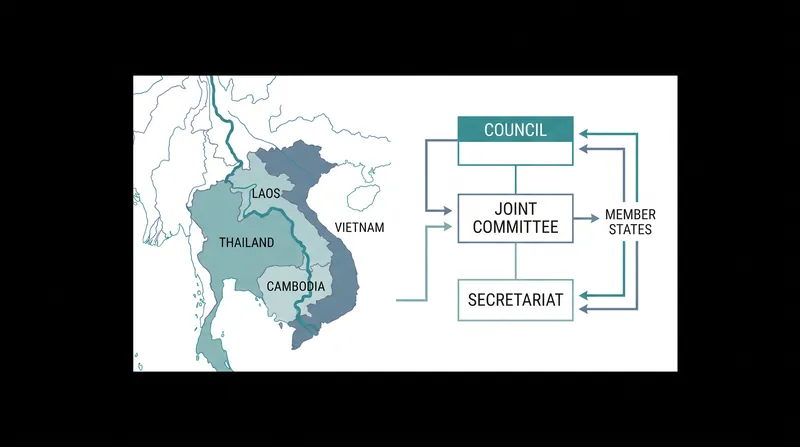 LAOS

THAILAND

VIETNAM

CAMBODIA

COUNCIL

JOINT COMMITTEE

MEMBER STATES

SECRETARIAT