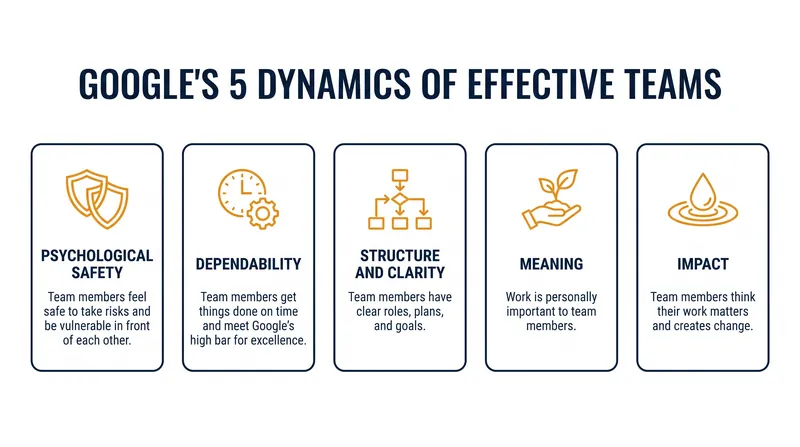 GOOGLE'S 5 DYNAMICS OF EFFECTIVE TEAMS

PSYCHOLOGICAL SAFETY

Team members feel safe to take risks and be vulnerable in front of each other.

DEPENDABILITY

Team members get things done on time and meet Google's high bar for excellence.

STRUCTURE AND CLARITY

Team members have clear roles, plans, and goals.

MEANING

Work is personally important to team members.

IMPACT

Team members think their work matters and creates change.