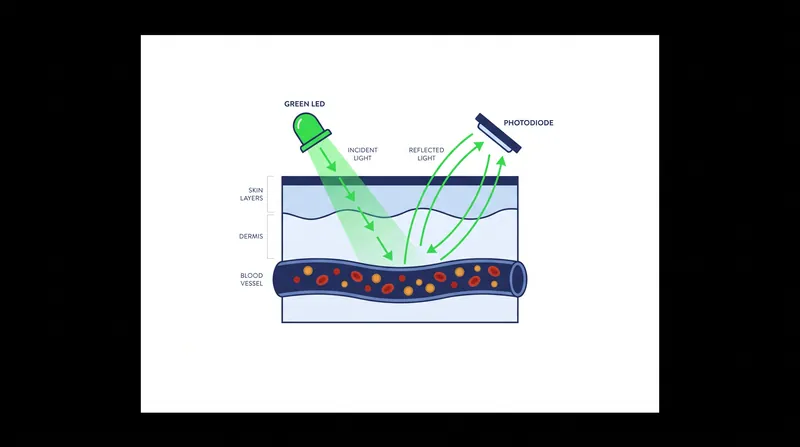 GREEN LED

PHOTODIODE

INCIDENT LIGHT

REFLECTED LIGHT

SKIN LAYERS

DERMIS

BLOOD VESSEL