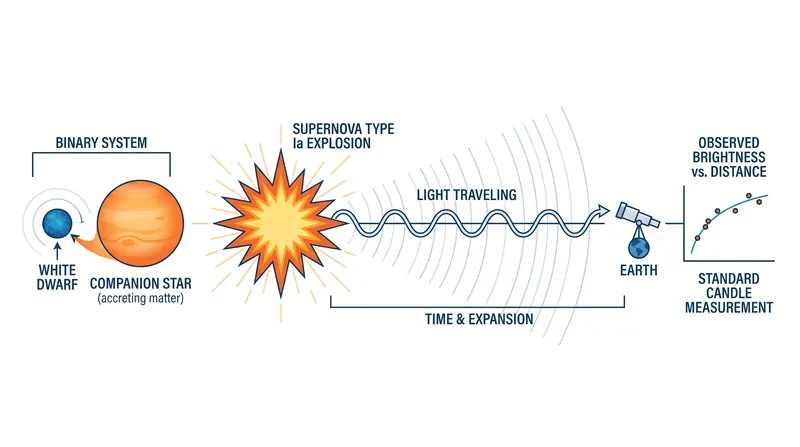 BINARY SYSTEM

WHITE DWARF

COMPANION STAR
(accreting matter)

SUPERNOVA TYPE Ia EXPLOSION

LIGHT TRAVELING

TIME & EXPANSION

EARTH

OBSERVED BRIGHTNESS vs. DISTANCE

STANDARD CANDLE MEASUREMENT