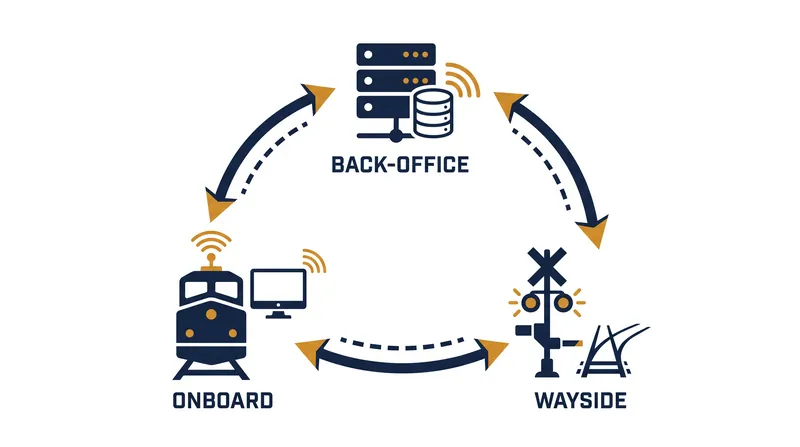 BACK-OFFICE

ONBOARD

WAYSIDE