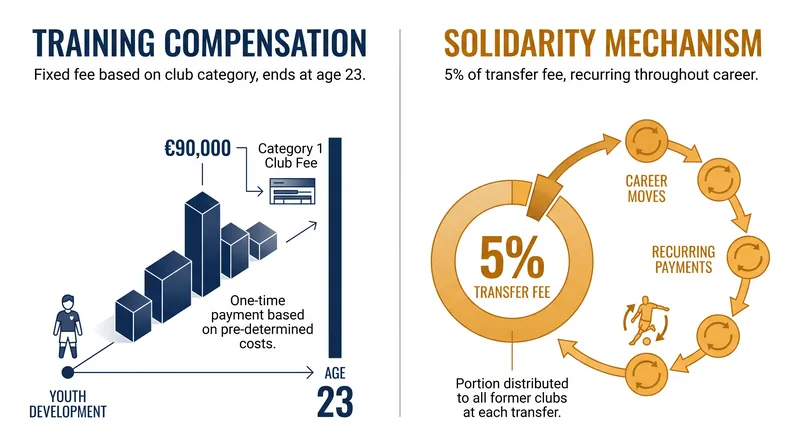 TRAINING COMPENSATION

Fixed fee based on club category, ends at age 23.

€90,000

Category 1 Club Fee

One-time payment based on pre-determined costs.

YOUTH DEVELOPMENT

AGE

23

SOLIDARITY MECHANISM

5% of transfer fee, recurring throughout career.

5%

TRANSFER FEE

CAREER MOVES

RECURRING PAYMENTS

Portion distributed to all former clubs at each transfer.