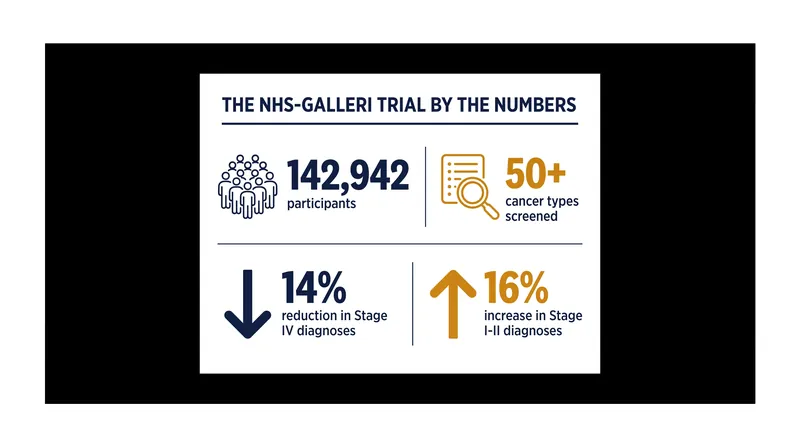 THE NHS-GALLERI TRIAL BY THE NUMBERS

142,942
participants

50+
cancer types screened

14%
reduction in Stage IV diagnoses

16%
increase in Stage I-II diagnoses