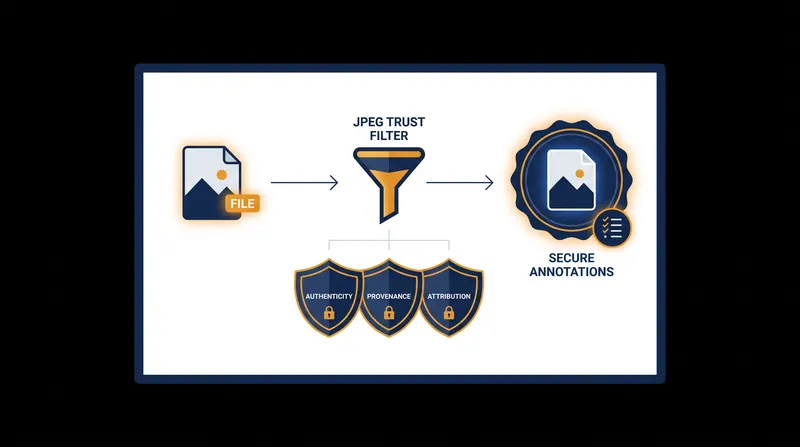 FILE

JPEG TRUST FILTER

AUTHENTICITY

PROVENANCE

ATTRIBUTION

SECURE ANNOTATIONS