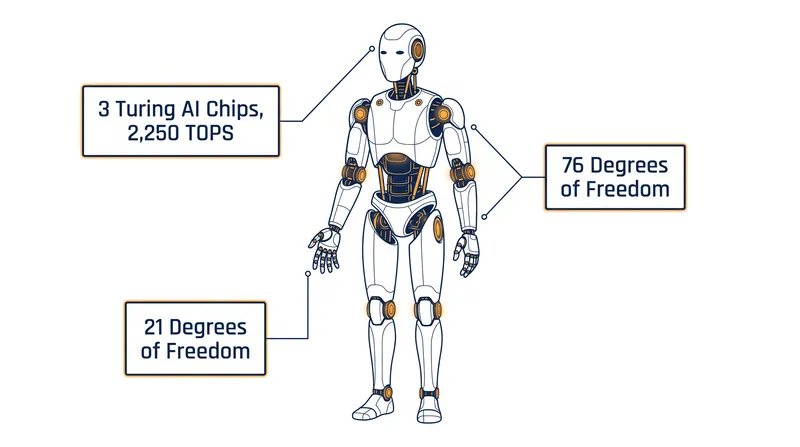 3 Turing AI Chips, 2,250 TOPS

76 Degrees of Freedom

21 Degrees of Freedom