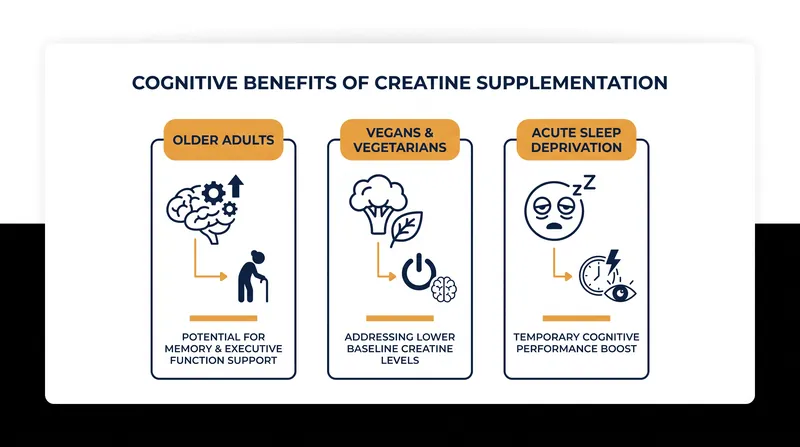 COGNITIVE BENEFITS OF CREATINE SUPPLEMENTATION

OLDER ADULTS

POTENTIAL FOR MEMORY & EXECUTIVE FUNCTION SUPPORT

VEGANS & VEGETARIANS

ADDRESSING LOWER BASELINE CREATINE LEVELS

ACUTE SLEEP DEPRIVATION

ZZ

TEMPORARY COGNITIVE PERFORMANCE BOOST