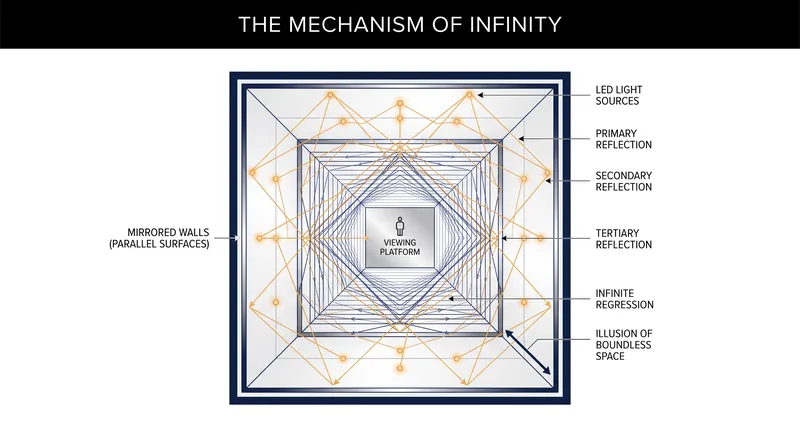 THE MECHANISM OF INFINITY

MIRRORED WALLS
(PARALLEL SURFACES)

VIEWING
PLATFORM

LED LIGHT
SOURCES

PRIMARY
REFLECTION

SECONDARY
REFLECTION

TERTIARY
REFLECTION

INFINITE
REGRESSION

ILLUSION OF
BOUNDLESS
SPACE