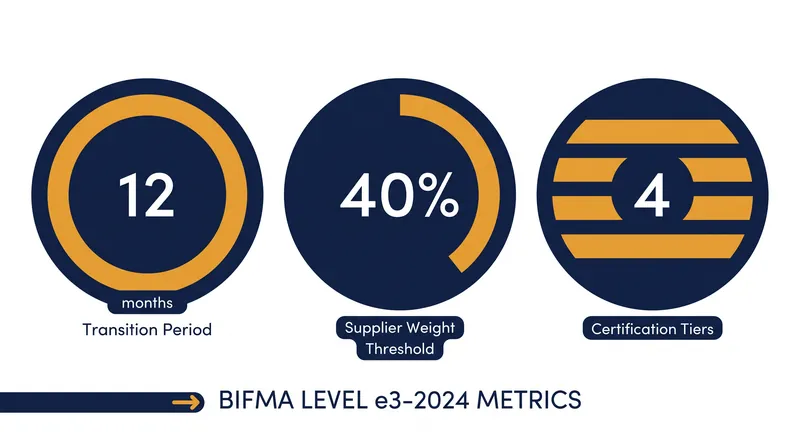 12
months
Transition Period

40%
Supplier Weight Threshold

4
Certification Tiers

BIFMA LEVEL e3-2024 METRICS