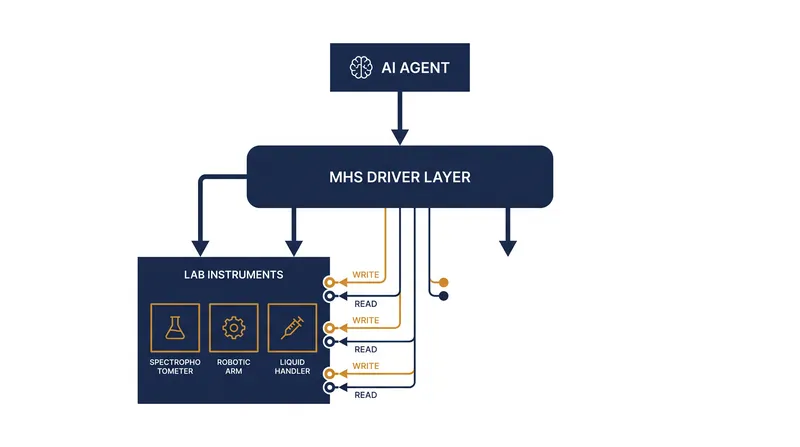 AI AGENT

MHS DRIVER LAYER

LAB INSTRUMENTS

SPECTROPHO TOMETER

ROBOTIC ARM

LIQUID HANDLER

WRITE

READ

WRITE

READ

WRITE

READ